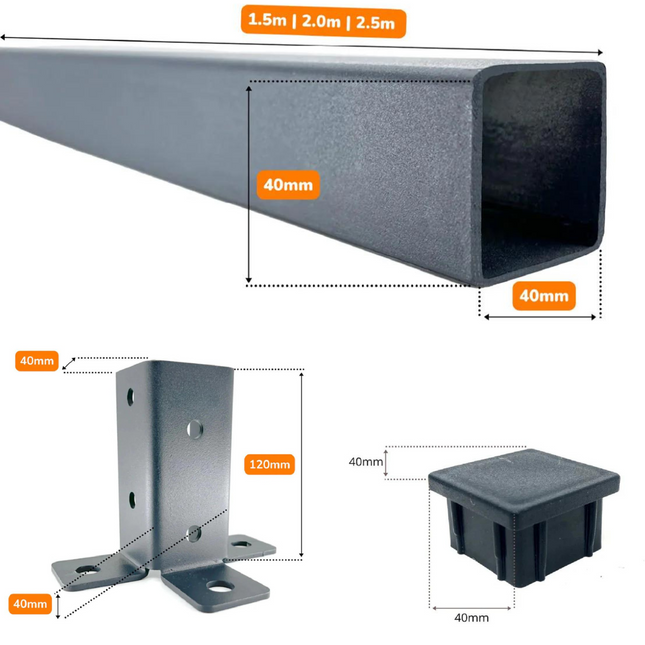 1.5m | 2.0m | 2.5m

40mm

40mm

40mm

120mm

40mm

40mm

40mm